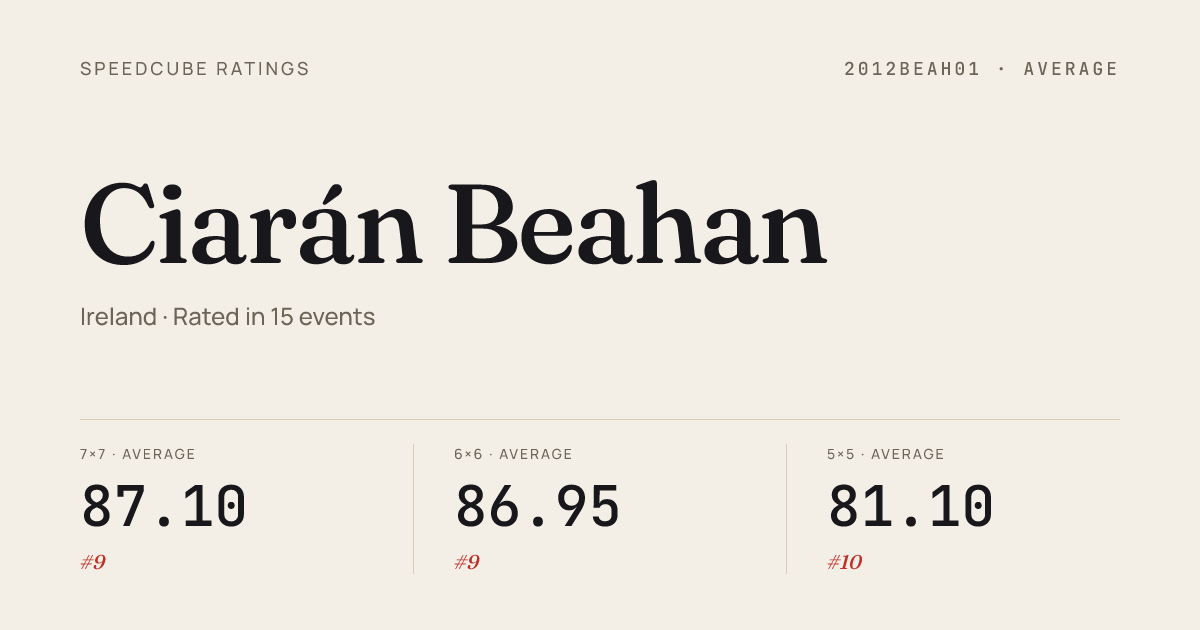 SPEEDCUBE RATINGS

2012BEAH01 · AVERAGE

Ciarán Beahan

Ireland · Rated in 15 events

7×7 · AVERAGE
87.10
#9

6×6 · AVERAGE
86.95
#9

5×5 · AVERAGE
81.10
#10