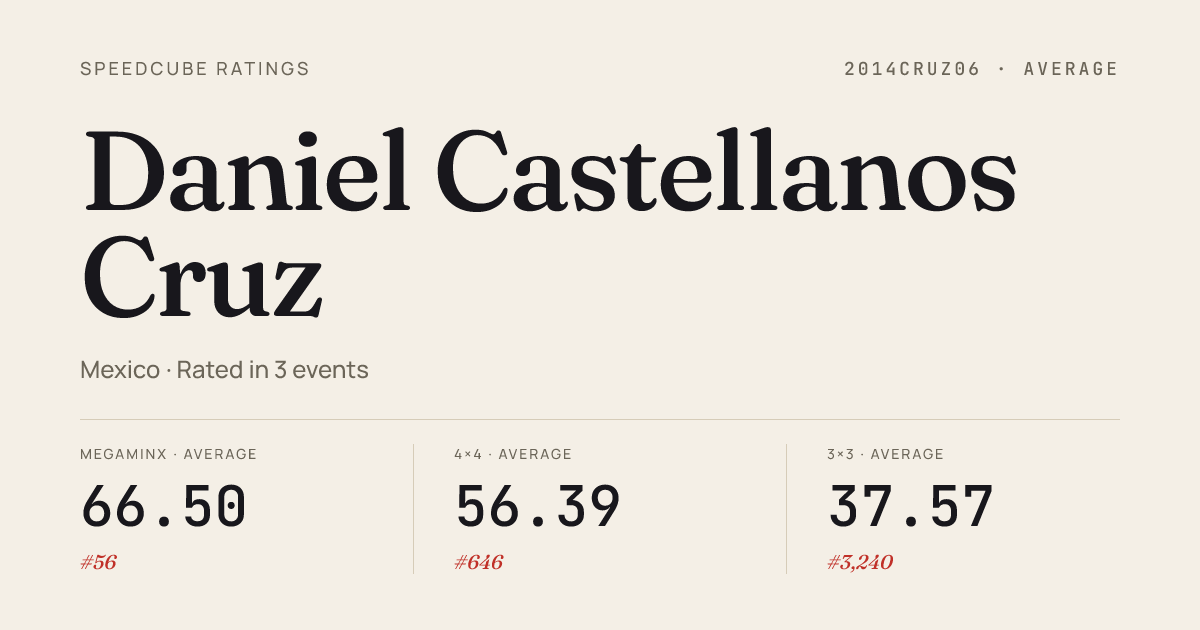 SPEEDCUBE RATINGS

2014CRUZ06 · AVERAGE

Daniel Castellanos Cruz

Mexico · Rated in 3 events

MEGAMINX · AVERAGE
66.50
#56

4×4 · AVERAGE
56.39
#646

3×3 · AVERAGE
37.57
#3,240