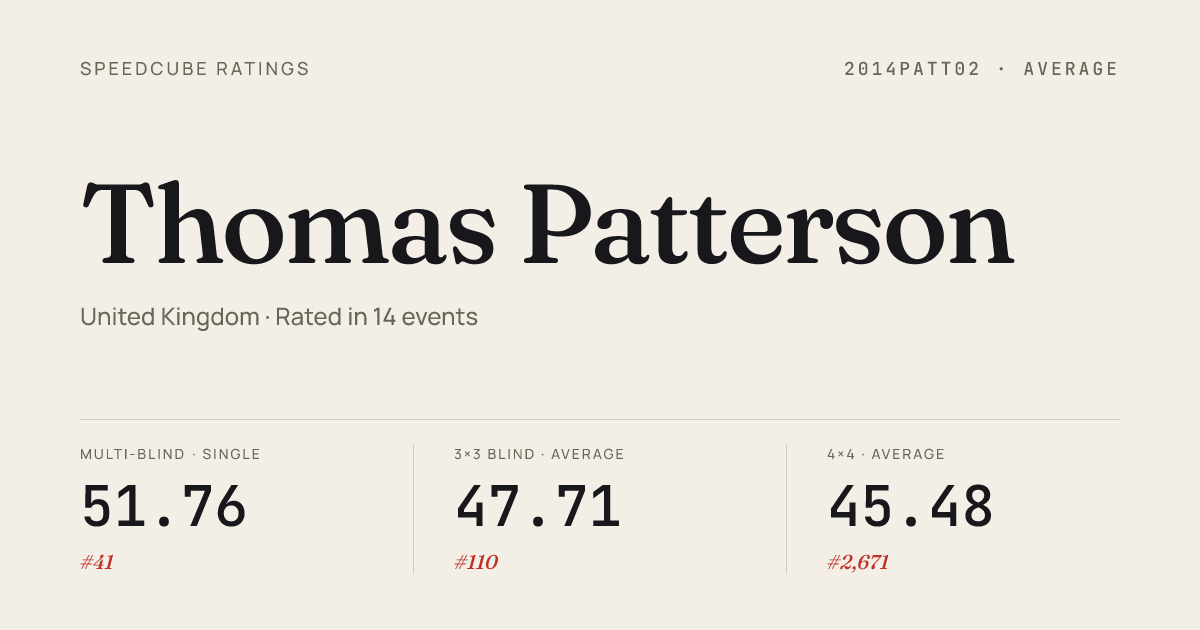 SPEEDCUBE RATINGS

2014PATT02 · AVERAGE

Thomas Patterson

United Kingdom · Rated in 14 events

MULTI-BLIND · SINGLE
51.76
#41

3×3 BLIND · AVERAGE
47.71
#110

4×4 · AVERAGE
45.48
#2,671