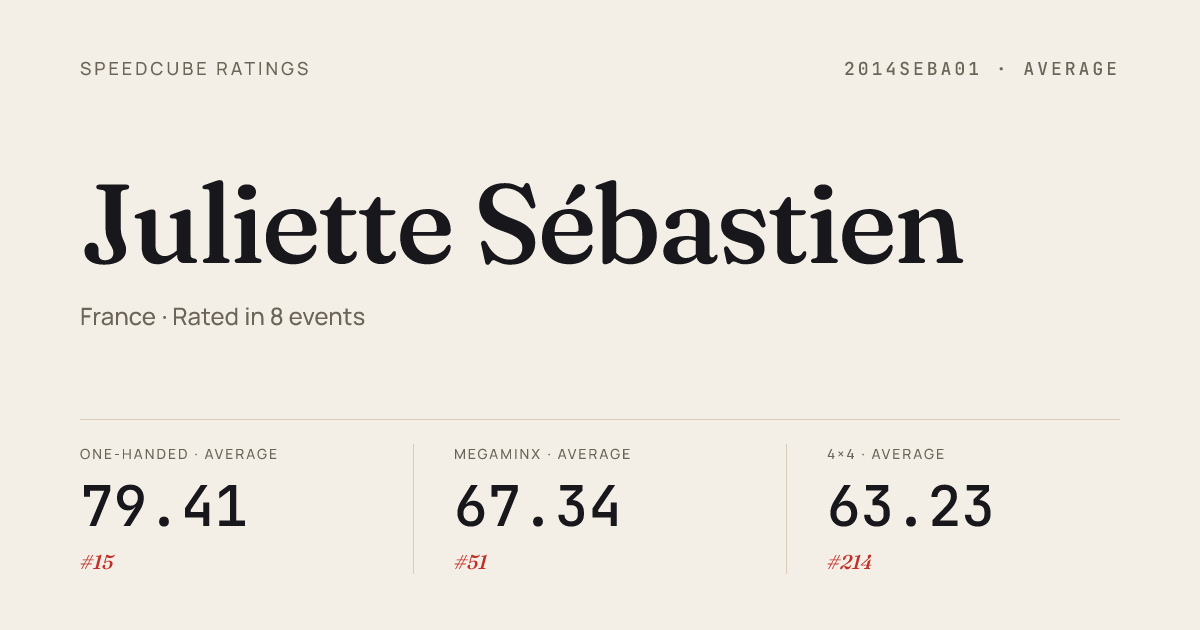 SPEEDCUBE RATINGS

2014SEBA01 · AVERAGE

Juliette Sébastien

France · Rated in 8 events

ONE-HANDED · AVERAGE
79.41
#15

MEGAMINX · AVERAGE
67.34
#51

4×4 · AVERAGE
63.23
#214