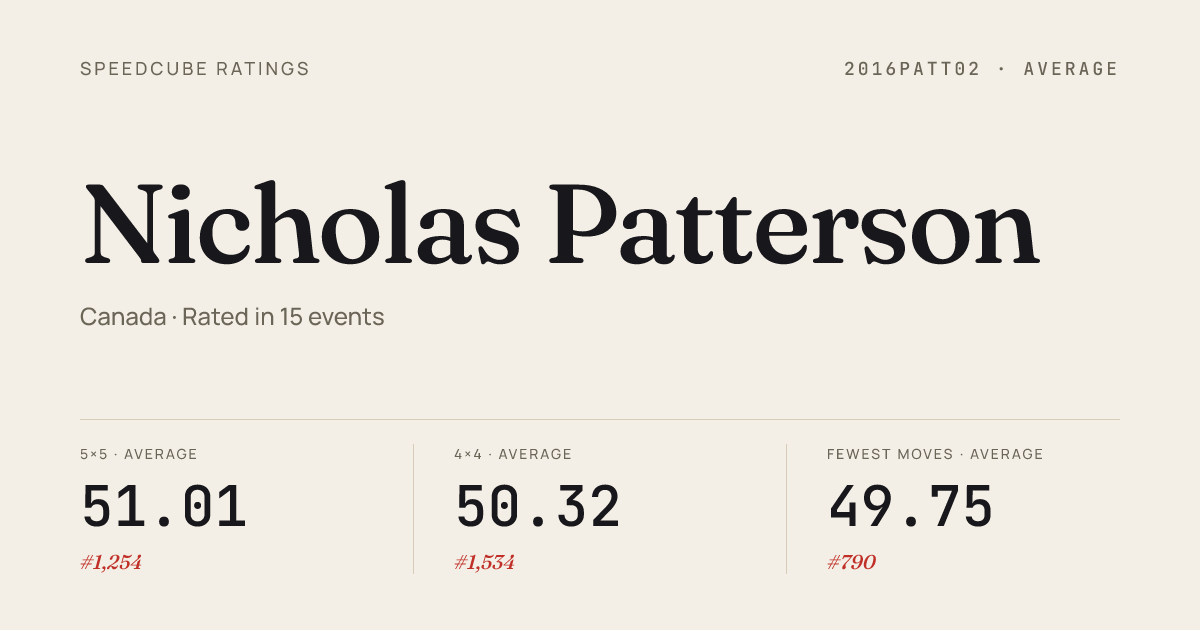 SPEEDCUBE RATINGS

2016PATT02 · AVERAGE

Nicholas Patterson

Canada · Rated in 15 events

5×5 · AVERAGE
51.01
#1,254

4×4 · AVERAGE
50.32
#1,534

FEWEST MOVES · AVERAGE
49.75
#790