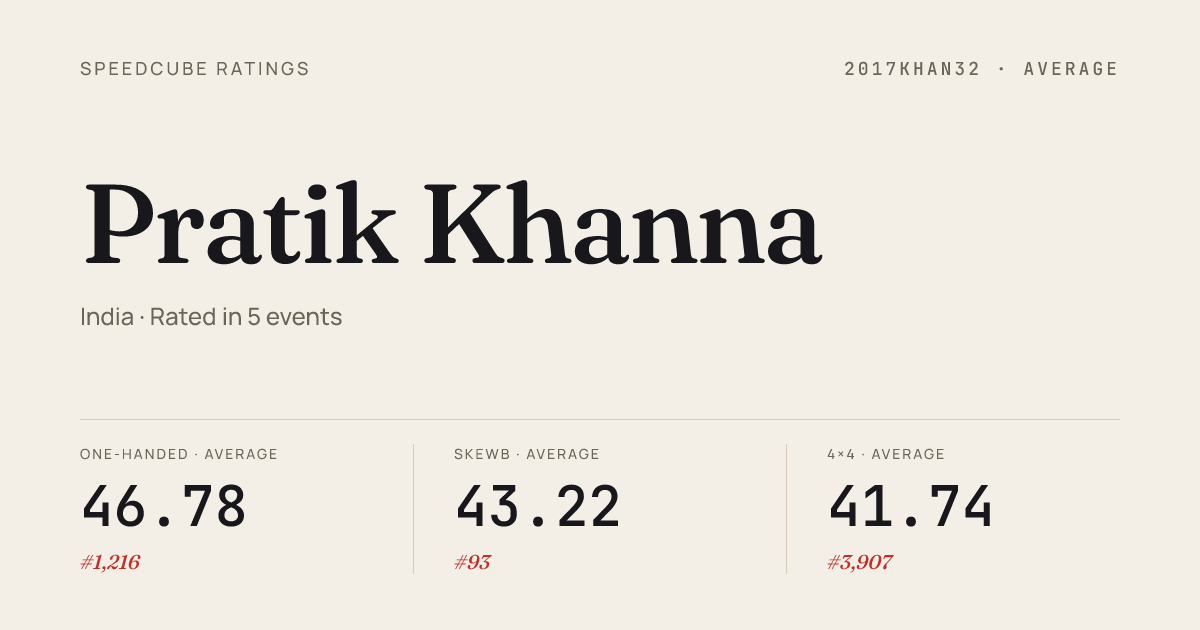 SPEEDCUBE RATINGS

2017KHAN32 · AVERAGE

Pratik Khanna

India · Rated in 5 events

ONE-HANDED · AVERAGE

46.78

#1,216

SKEWB · AVERAGE

43.22

#93

4×4 · AVERAGE

41.74

#3,907