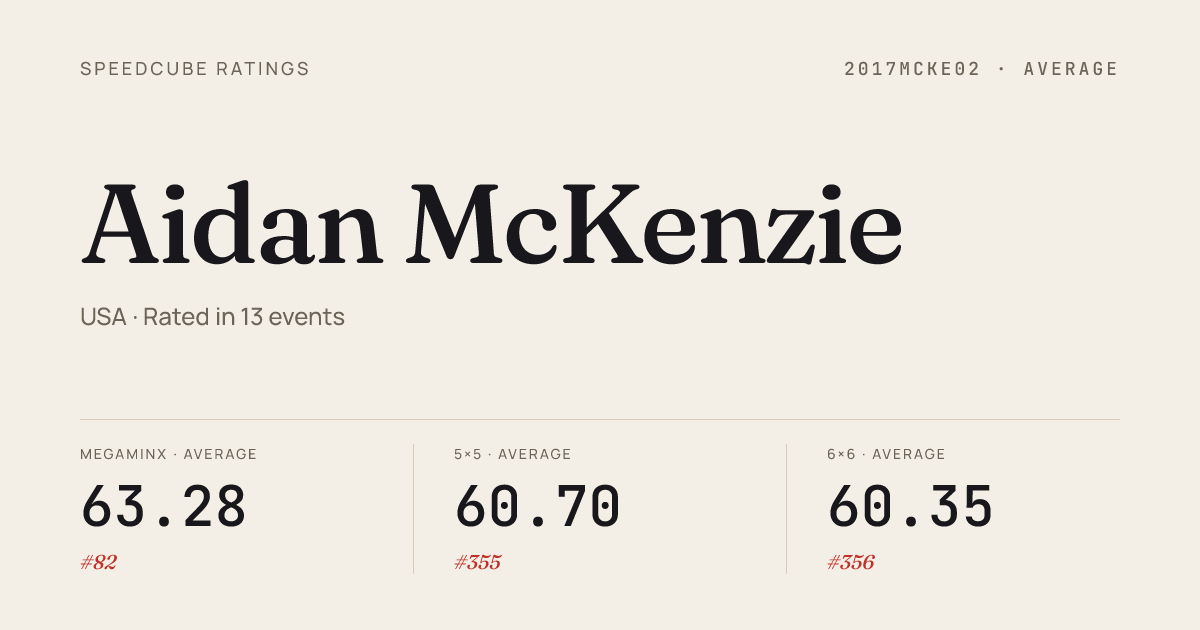 SPEEDCUBE RATINGS

2017MCKE02 · AVERAGE

Aidan McKenzie

USA · Rated in 13 events

MEGAMINX · AVERAGE
63.28
#82

5×5 · AVERAGE
60.70
#355

6×6 · AVERAGE
60.35
#356