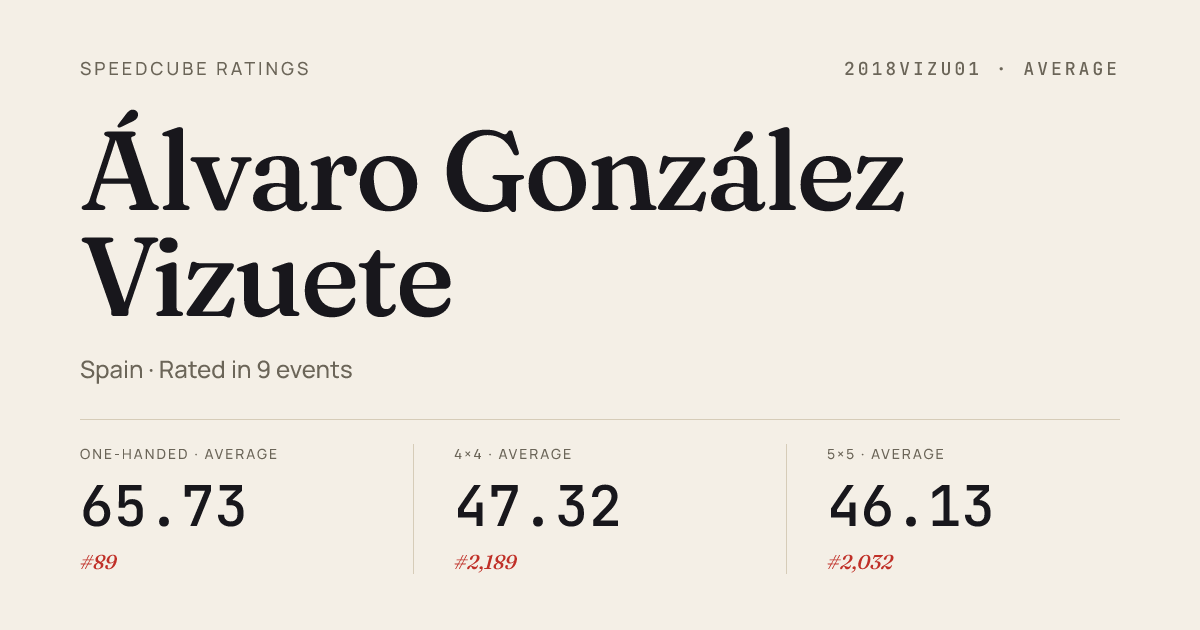 SPEEDCUBE RATINGS

2018VIZU01 · AVERAGE

Álvaro González Vizuete

Spain · Rated in 9 events

ONE-HANDED · AVERAGE

65.73

#89

4×4 · AVERAGE

47.32

#2,189

5×5 · AVERAGE

46.13

#2,032