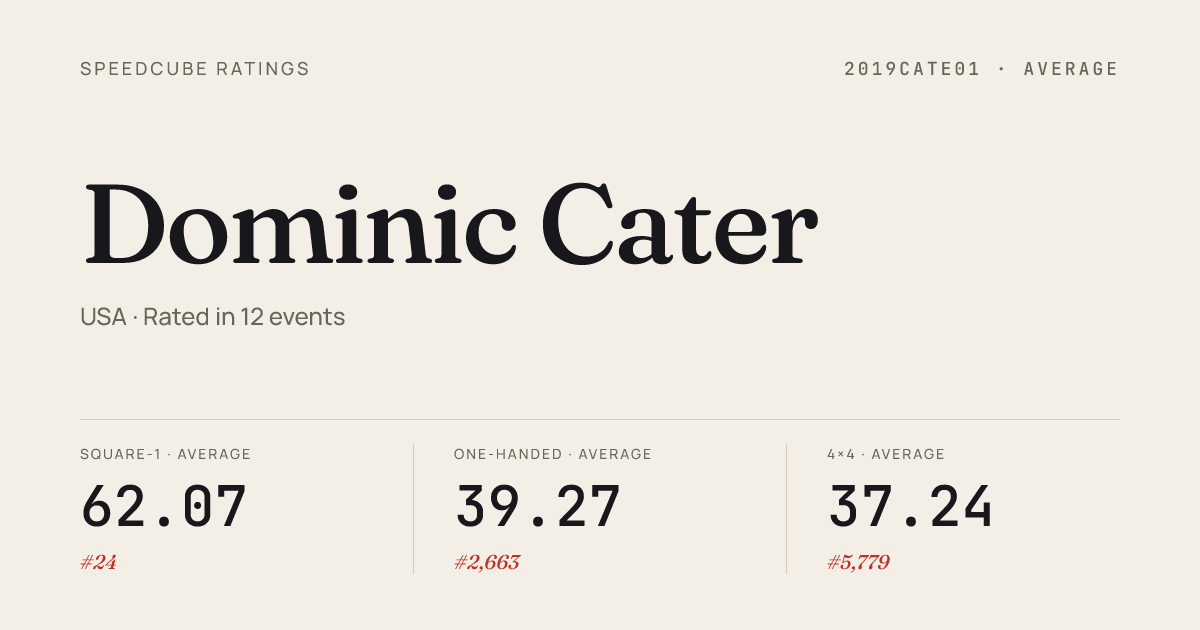 SPEEDCUBE RATINGS

2019CATE01 · AVERAGE

Dominic Cater

USA · Rated in 12 events

SQUARE-1 · AVERAGE

62.07

#24

ONE-HANDED · AVERAGE

39.27

#2,663

4×4 · AVERAGE

37.24

#5,779