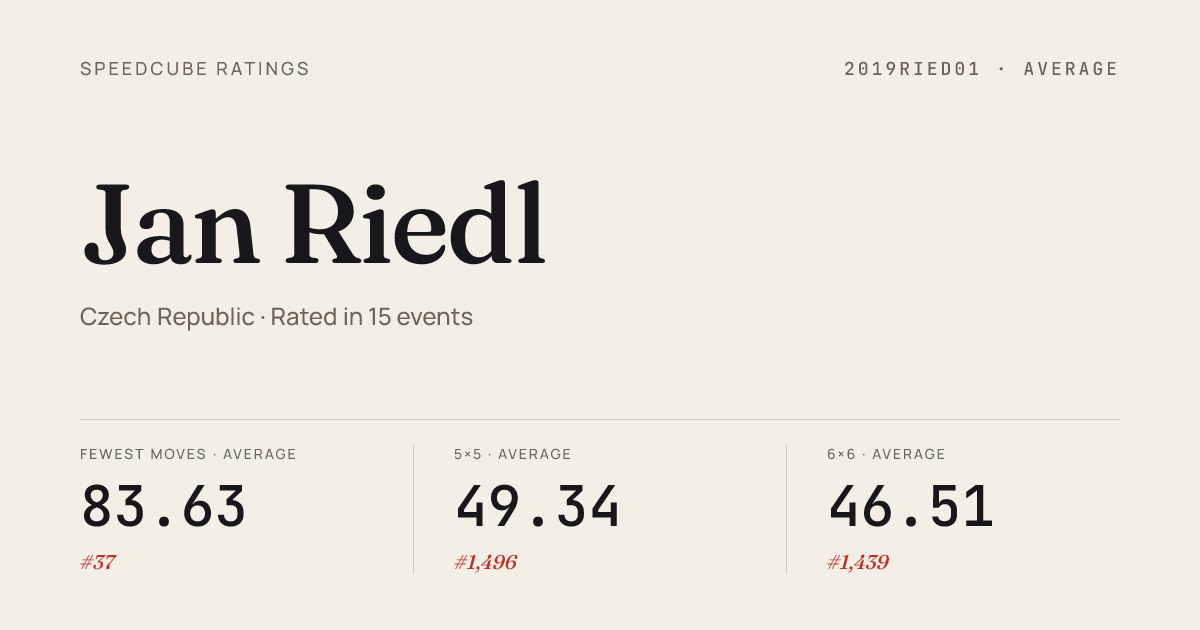 SPEEDCUBE RATINGS

2019RIED01 · AVERAGE

Jan Riedl

Czech Republic · Rated in 15 events

FEWEST MOVES · AVERAGE

83.63

#37

5×5 · AVERAGE

49.34

#1,496

6×6 · AVERAGE

46.51

#1,439