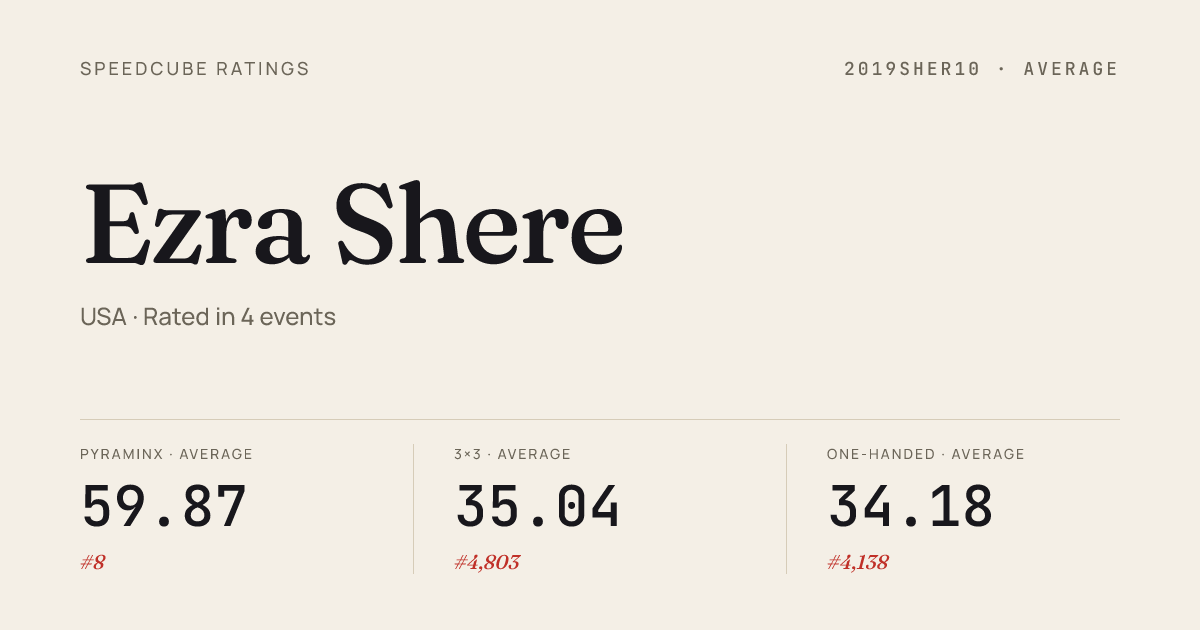 SPEEDCUBE RATINGS

2019SHER10 · AVERAGE

Ezra Shere

USA · Rated in 4 events

PYRAMINX · AVERAGE
59.87
#8

3×3 · AVERAGE
35.04
#4,803

ONE-HANDED · AVERAGE
34.18
#4,138