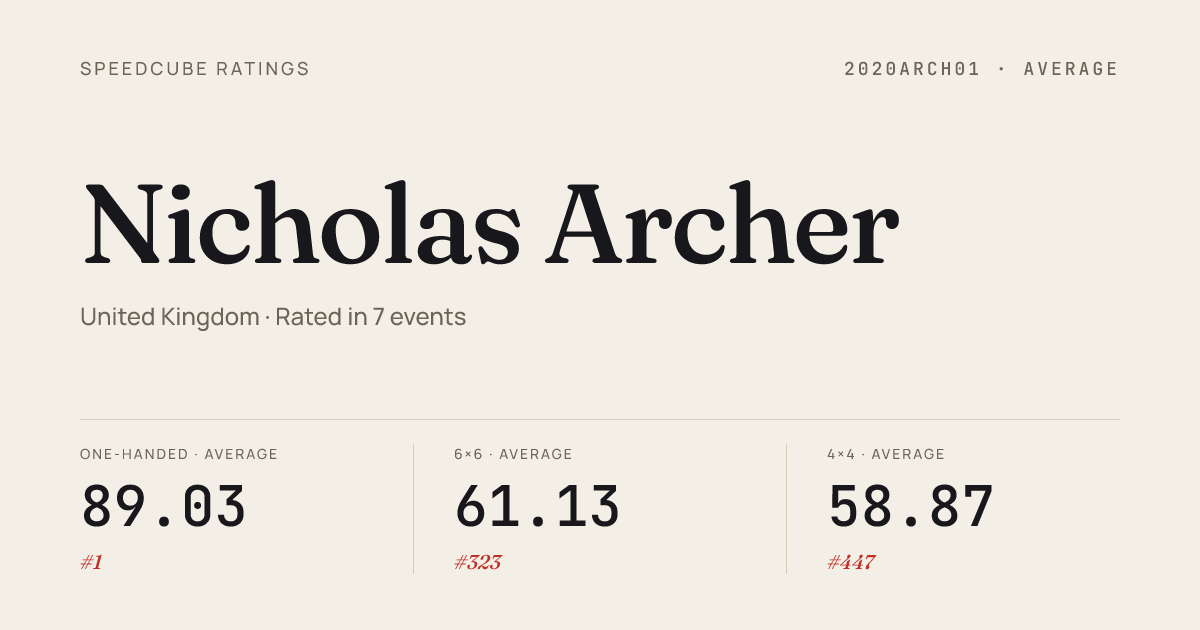 SPEEDCUBE RATINGS

2020ARCH01 · AVERAGE

Nicholas Archer

United Kingdom · Rated in 7 events

ONE-HANDED · AVERAGE
89.03
#1

6×6 · AVERAGE
61.13
#323

4×4 · AVERAGE
58.87
#447