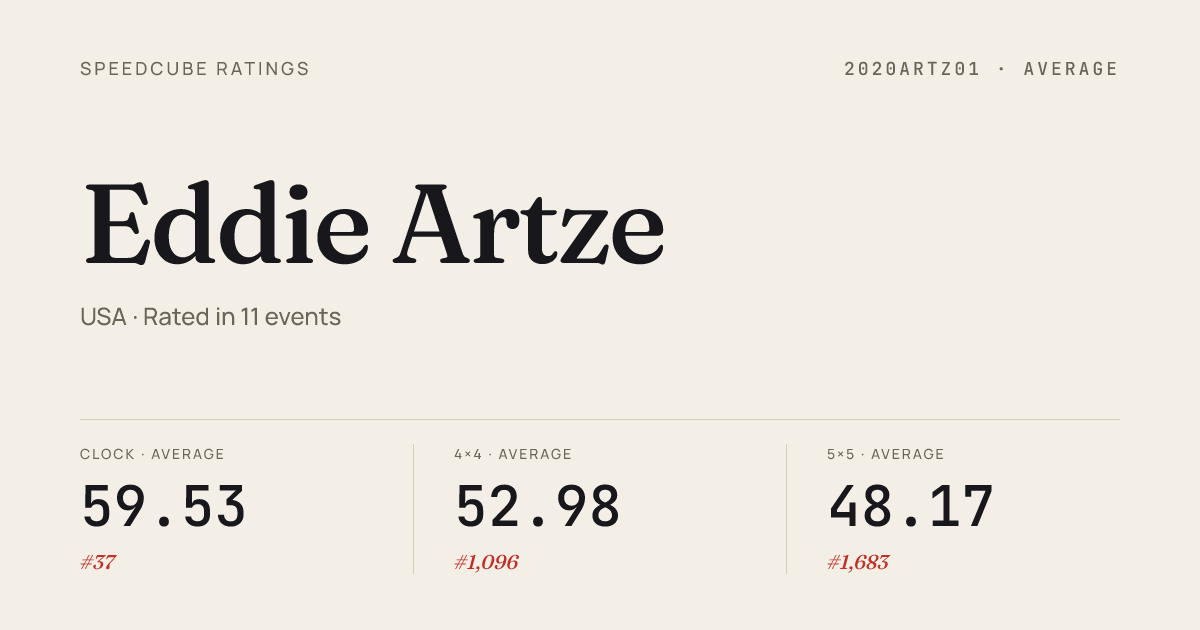 SPEEDCUBE RATINGS

2020ARTZ01 · AVERAGE

Eddie Artze

USA · Rated in 11 events

CLOCK · AVERAGE
59.53
#37

4×4 · AVERAGE
52.98
#1,096

5×5 · AVERAGE
48.17
#1,683