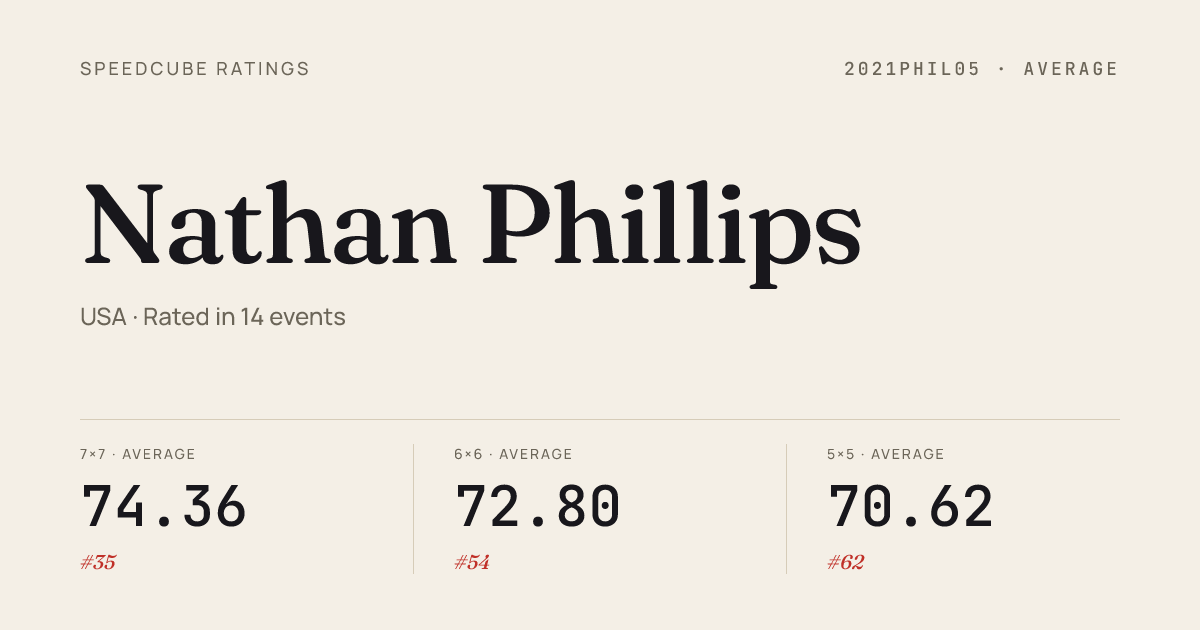 SPEEDCUBE RATINGS

2021PHIL05 · AVERAGE

Nathan Phillips

USA · Rated in 14 events

7×7 · AVERAGE

74.36

#35

6×6 · AVERAGE

72.80

#54

5×5 · AVERAGE

70.62

#62