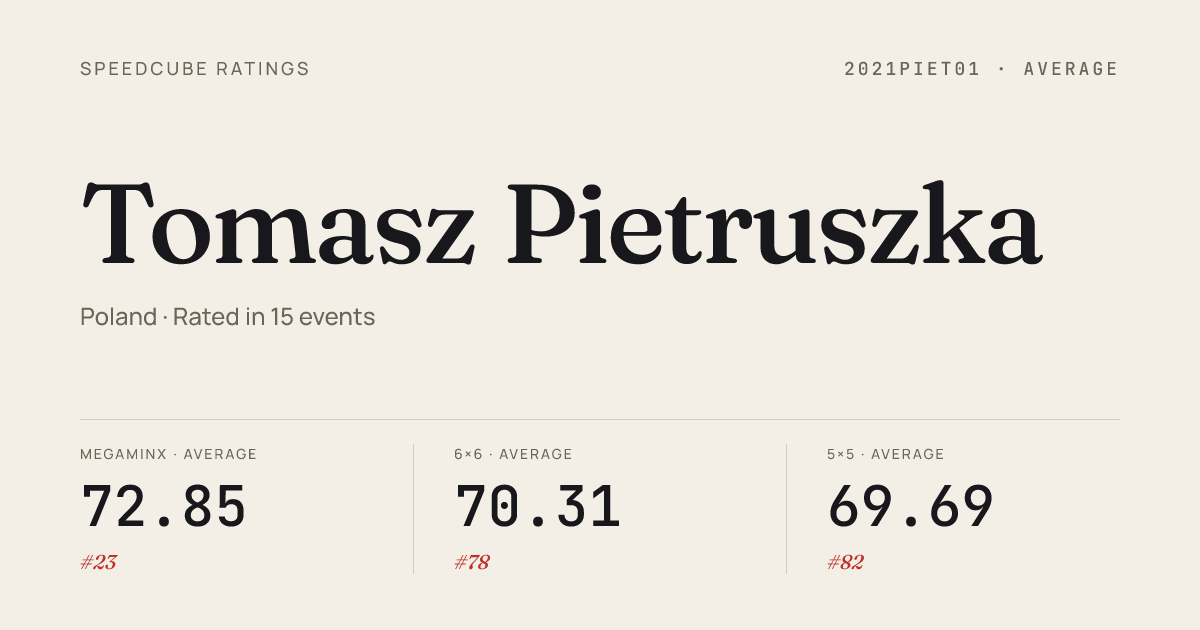 SPEEDCUBE RATINGS

2021PIET01 · AVERAGE

Tomasz Pietruszka

Poland · Rated in 15 events

MEGAMINX · AVERAGE
72.85
#23

6×6 · AVERAGE
70.31
#78

5×5 · AVERAGE
69.69
#82