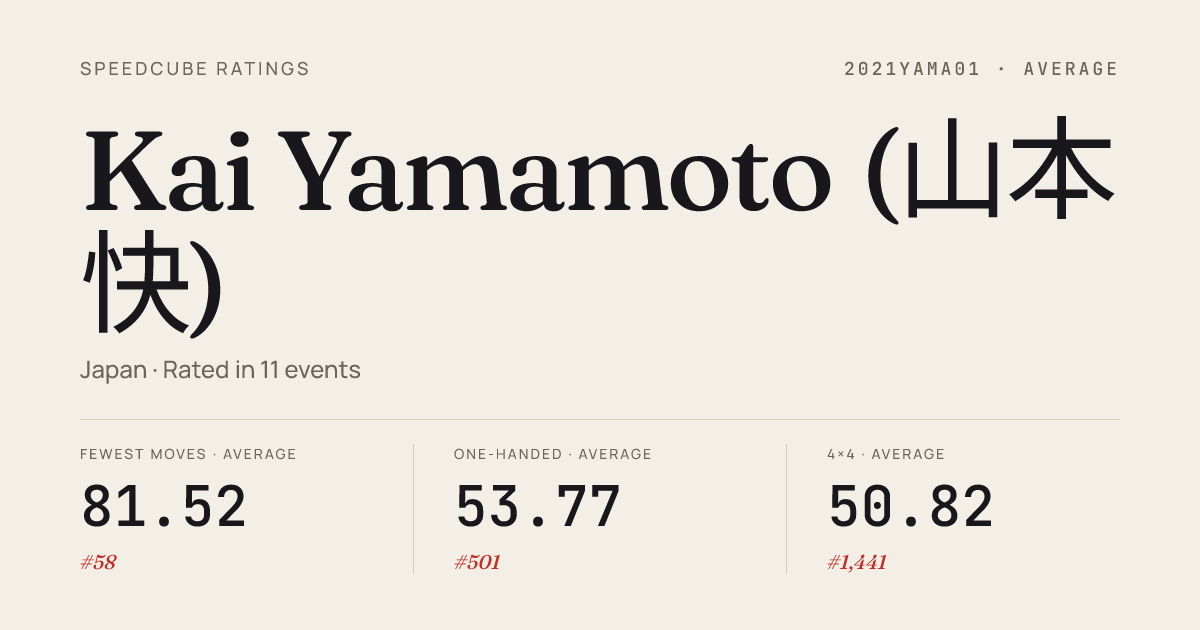 SPEEDCUBE RATINGS

2021YAMA01 · AVERAGE

Kai Yamamoto (山本快)

Japan · Rated in 11 events

FEWEST MOVES · AVERAGE
81.52
#58

ONE-HANDED · AVERAGE
53.77
#501

4×4 · AVERAGE
50.82
#1,441