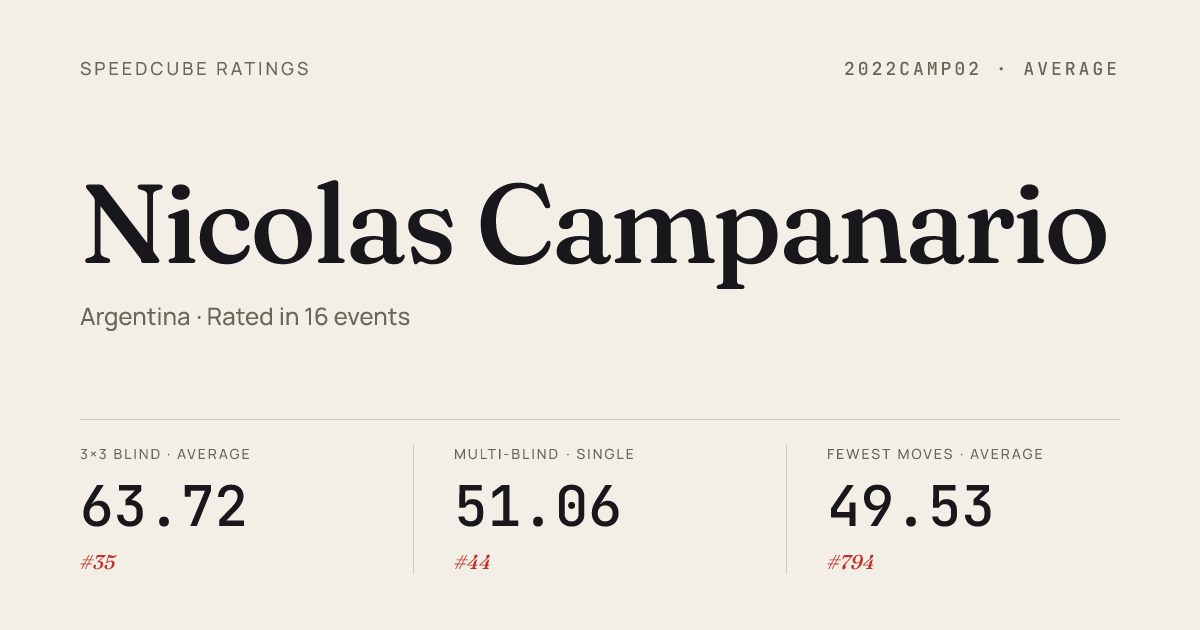 SPEEDCUBE RATINGS

2022CAMP02 · AVERAGE

Nicolas Campanario

Argentina · Rated in 16 events

3×3 BLIND · AVERAGE
63.72
#35

MULTI-BLIND · SINGLE
51.06
#44

FEWEST MOVES · AVERAGE
49.53
#794