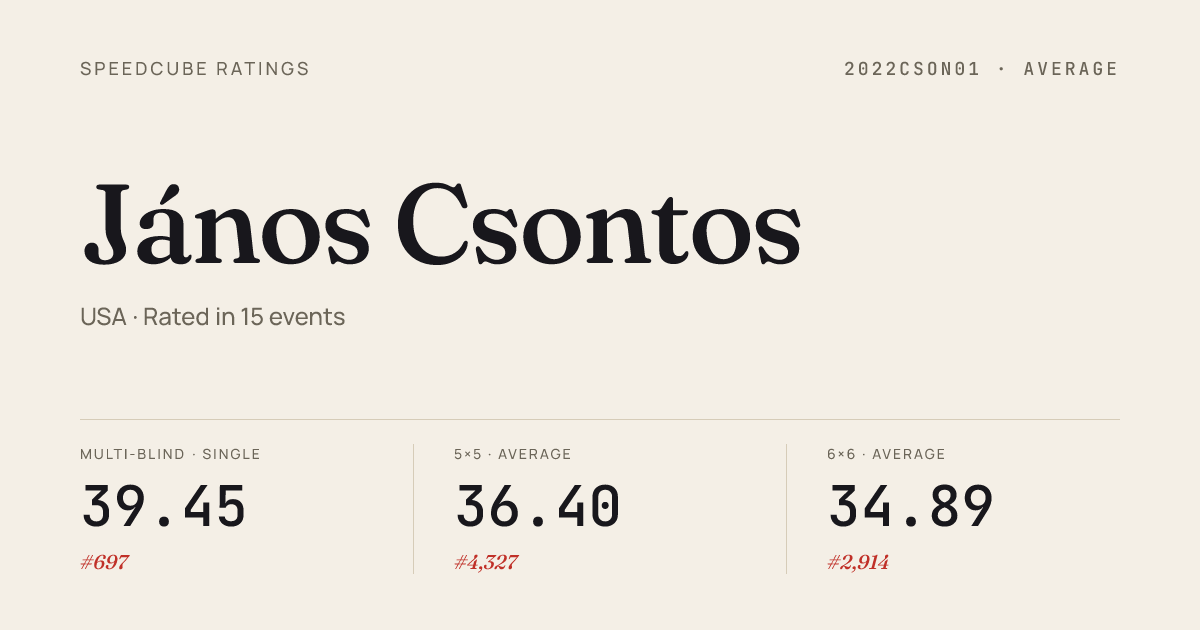 SPEEDCUBE RATINGS

2022CSON01 · AVERAGE

János Csontos

USA · Rated in 15 events

MULTI-BLIND · SINGLE
39.45
#697

5×5 · AVERAGE
36.40
#4,327

6×6 · AVERAGE
34.89
#2,914