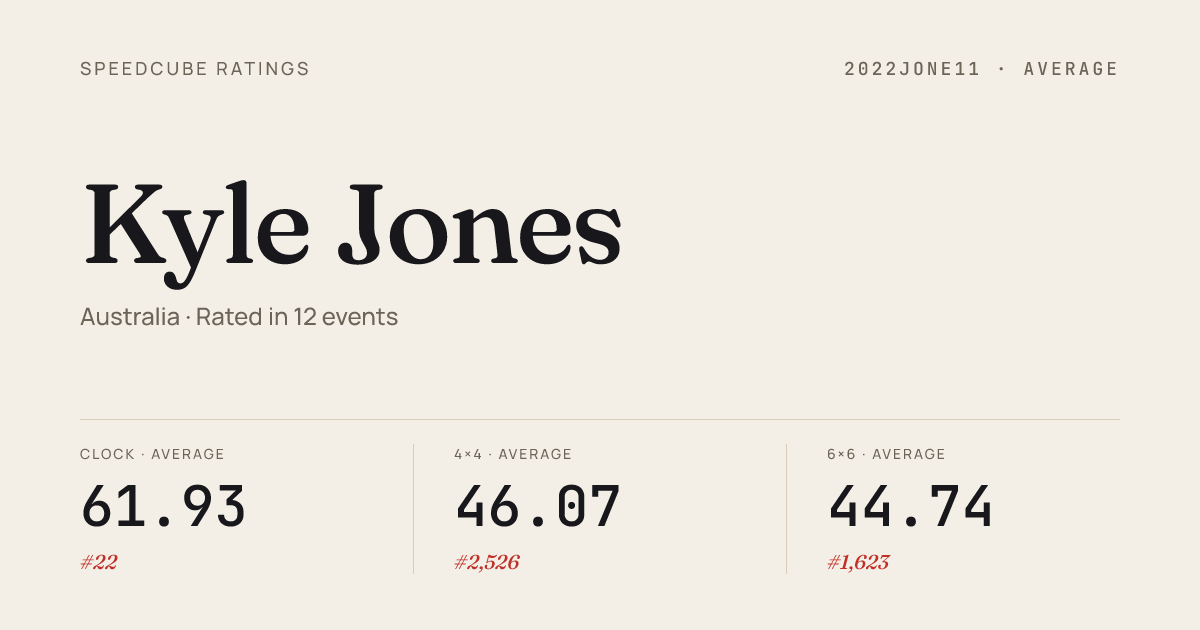 SPEEDCUBE RATINGS

2022JONE11 · AVERAGE

Kyle Jones

Australia · Rated in 12 events

CLOCK · AVERAGE

61.93

#22

4×4 · AVERAGE

46.07

#2,526

6×6 · AVERAGE

44.74

#1,623