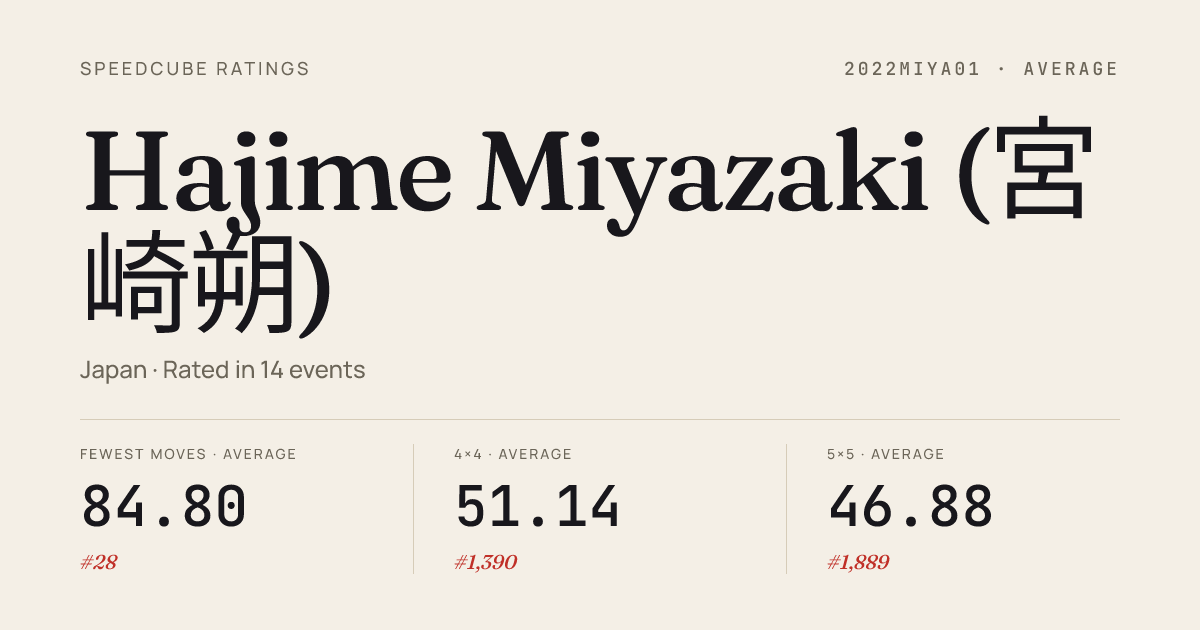 SPEEDCUBE RATINGS

2022MIYA01 · AVERAGE

Hajime Miyazaki (宮崎朔)

Japan · Rated in 14 events

FEWEST MOVES · AVERAGE
84.80
#28

4×4 · AVERAGE
51.14
#1,390

5×5 · AVERAGE
46.88
#1,889