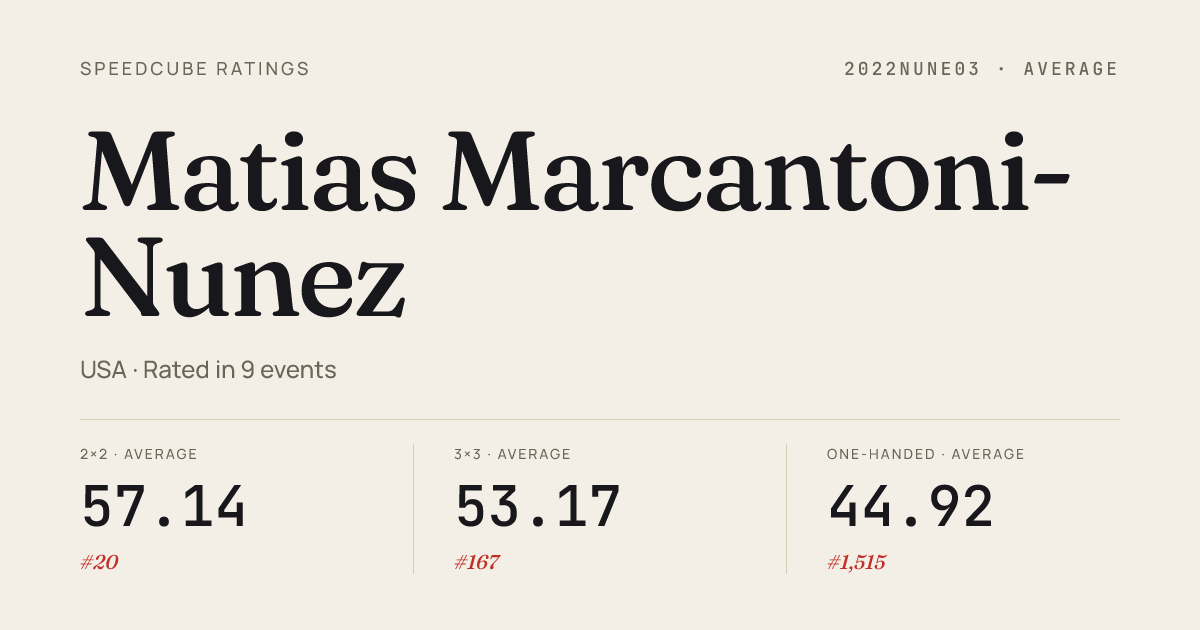 SPEEDCUBE RATINGS

2022NUNE03 · AVERAGE

Matias Marcantoni-Nunez

USA · Rated in 9 events

2×2 · AVERAGE

57.14

#20

3×3 · AVERAGE

53.17

#167

ONE-HANDED · AVERAGE

44.92

#1,515