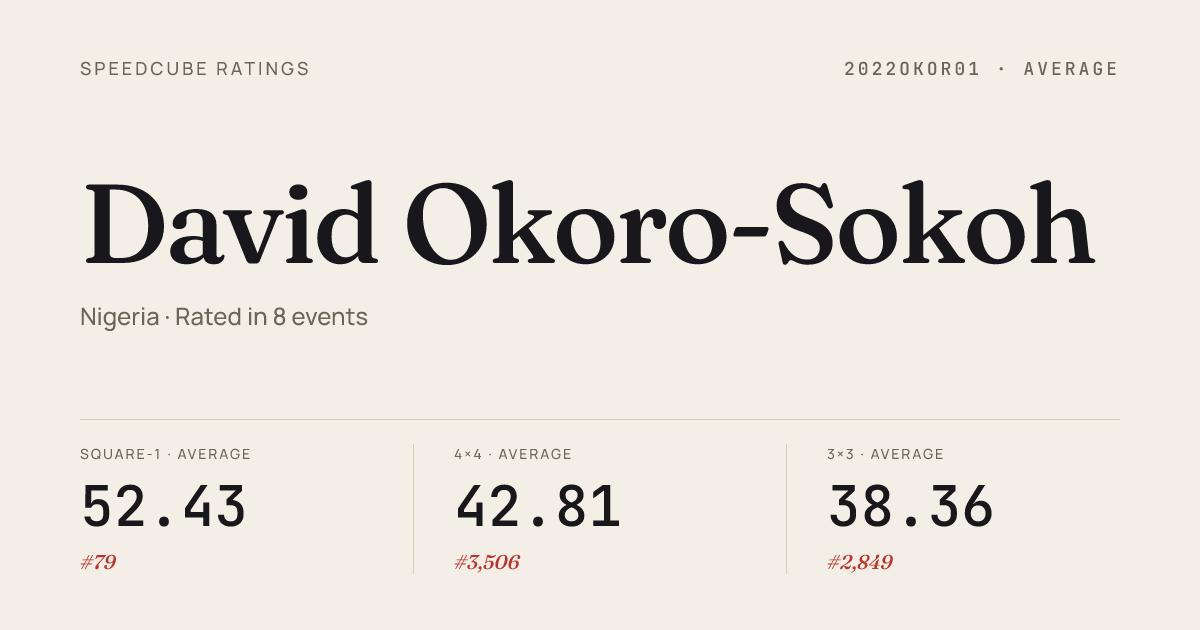 SPEEDCUBE RATINGS

2022OKOR01 · AVERAGE

David Okoro-Sokoh

Nigeria · Rated in 8 events

SQUARE-1 · AVERAGE
52.43
#79

4×4 · AVERAGE
42.81
#3,506

3×3 · AVERAGE
38.36
#2,849