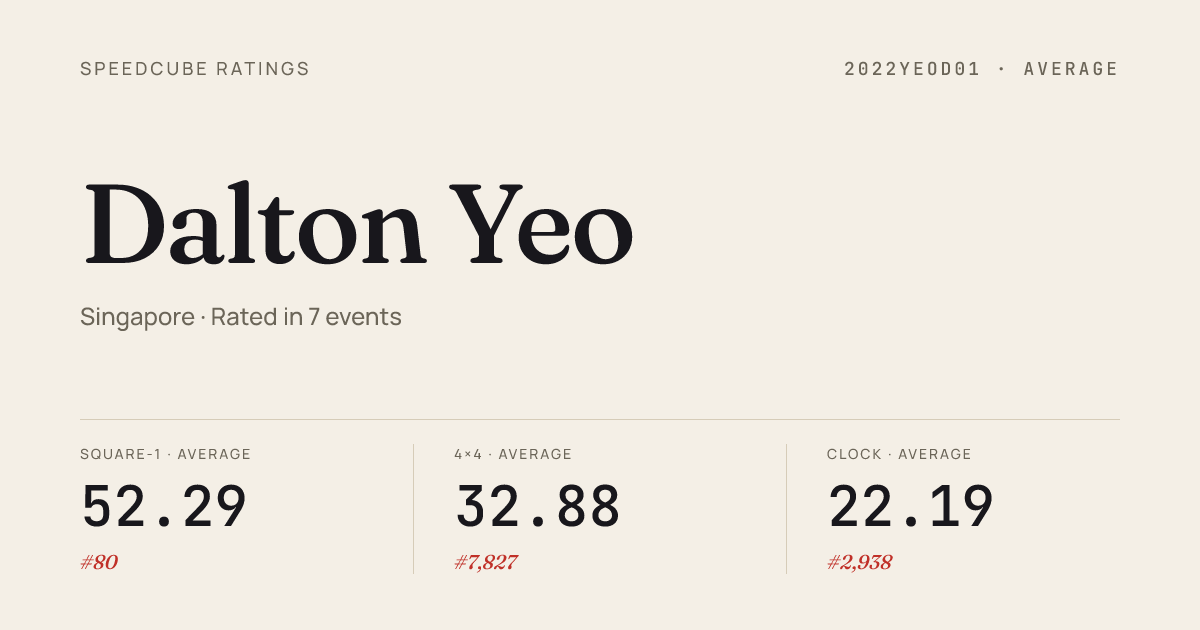 SPEEDCUBE RATINGS

2022YEOD01 · AVERAGE

Dalton Yeo

Singapore · Rated in 7 events

SQUARE-1 · AVERAGE
52.29
#80

4×4 · AVERAGE
32.88
#7,827

CLOCK · AVERAGE
22.19
#2,938