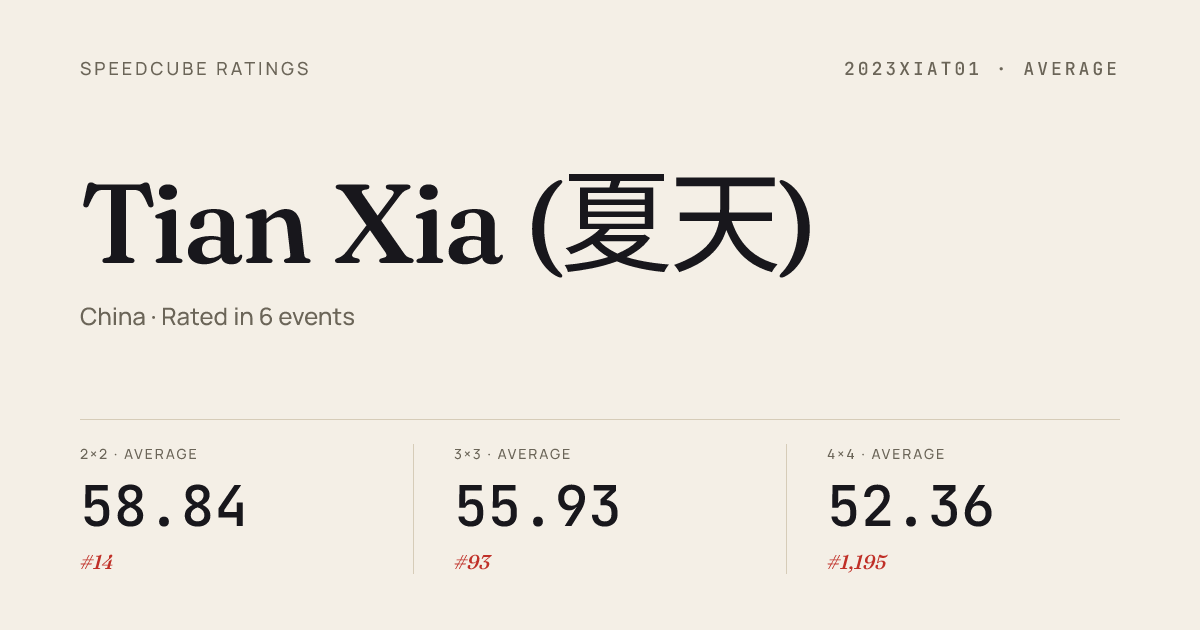 SPEEDCUBE RATINGS

2023XIAT01 · AVERAGE

Tian Xia (夏天)

China · Rated in 6 events

2×2 · AVERAGE

58.84

#14

3×3 · AVERAGE

55.93

#93

4×4 · AVERAGE

52.36

#1,195